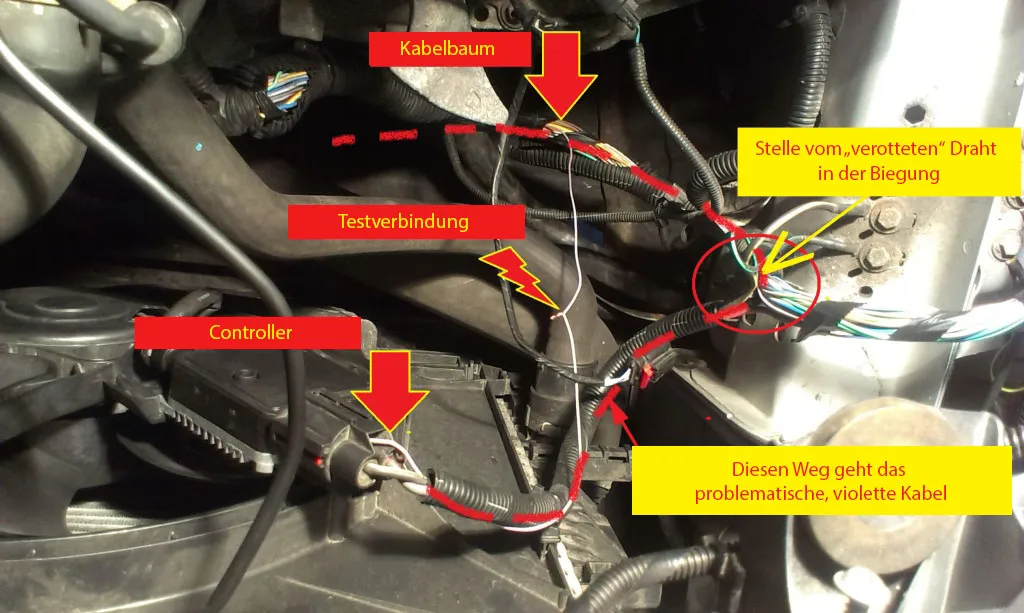 Kabelbaum

Stelle vom „verotteten“ Draht in der Biegung

Testverbindung

Controller

Diesen Weg geht das problematische, violette Kabel