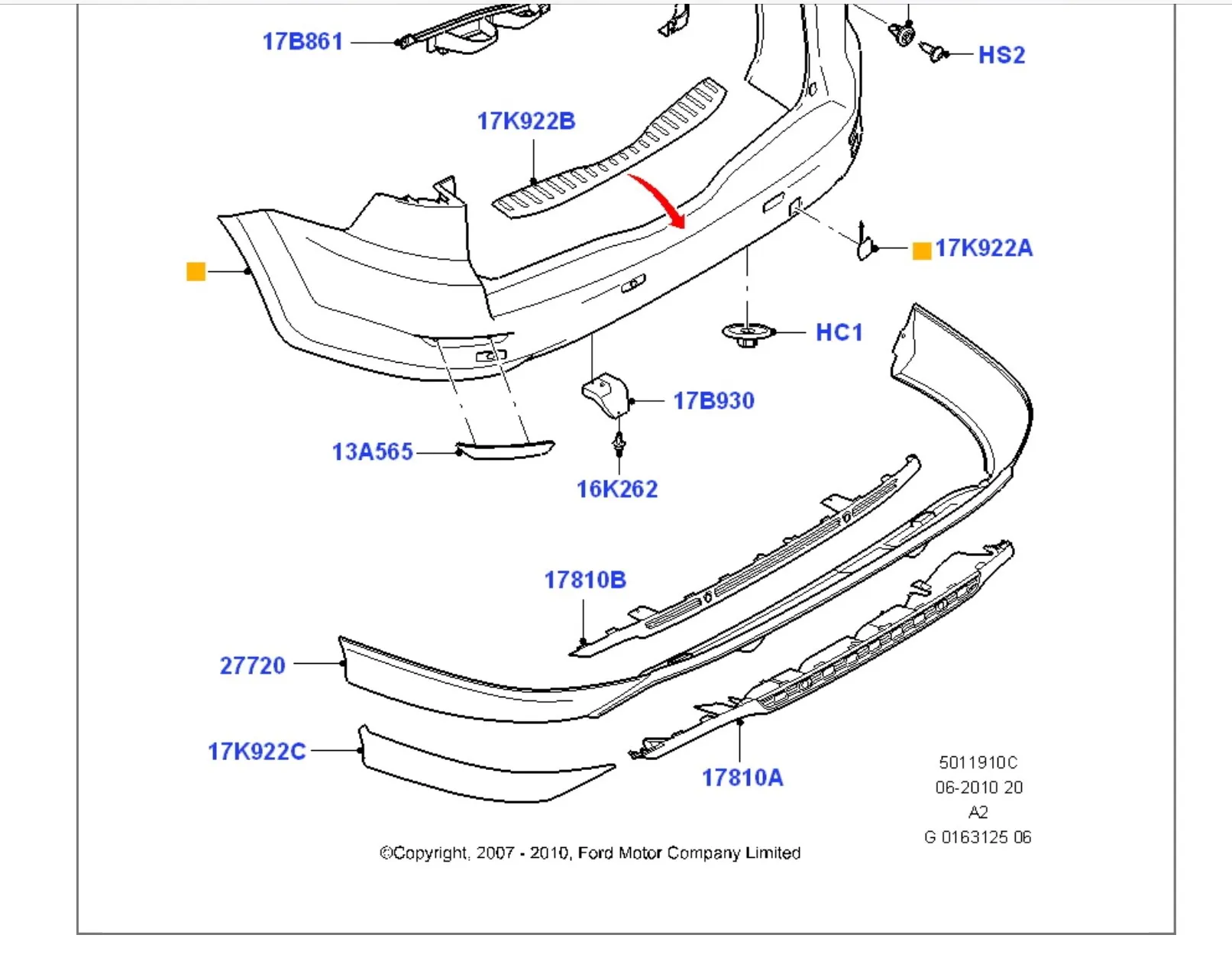 17B861

HS2

17K922B

17K922A

HC1

17B930

13A565

16K262

17810B

27720

17K922C

17810A

5011910C
06-2010 20
A2
G 0163125 06

©Copyright, 2007 - 2010, Ford Motor Company Limited