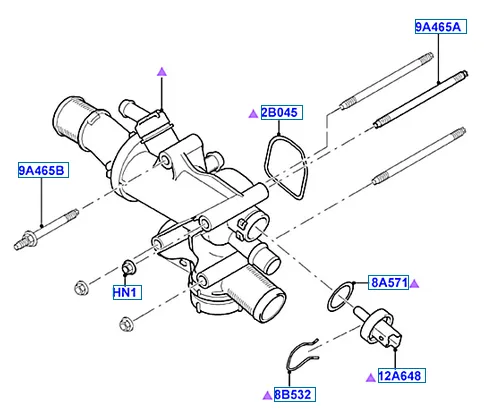 9A465A

2B045

9A465B

HN1

8A571

12A648

8B532