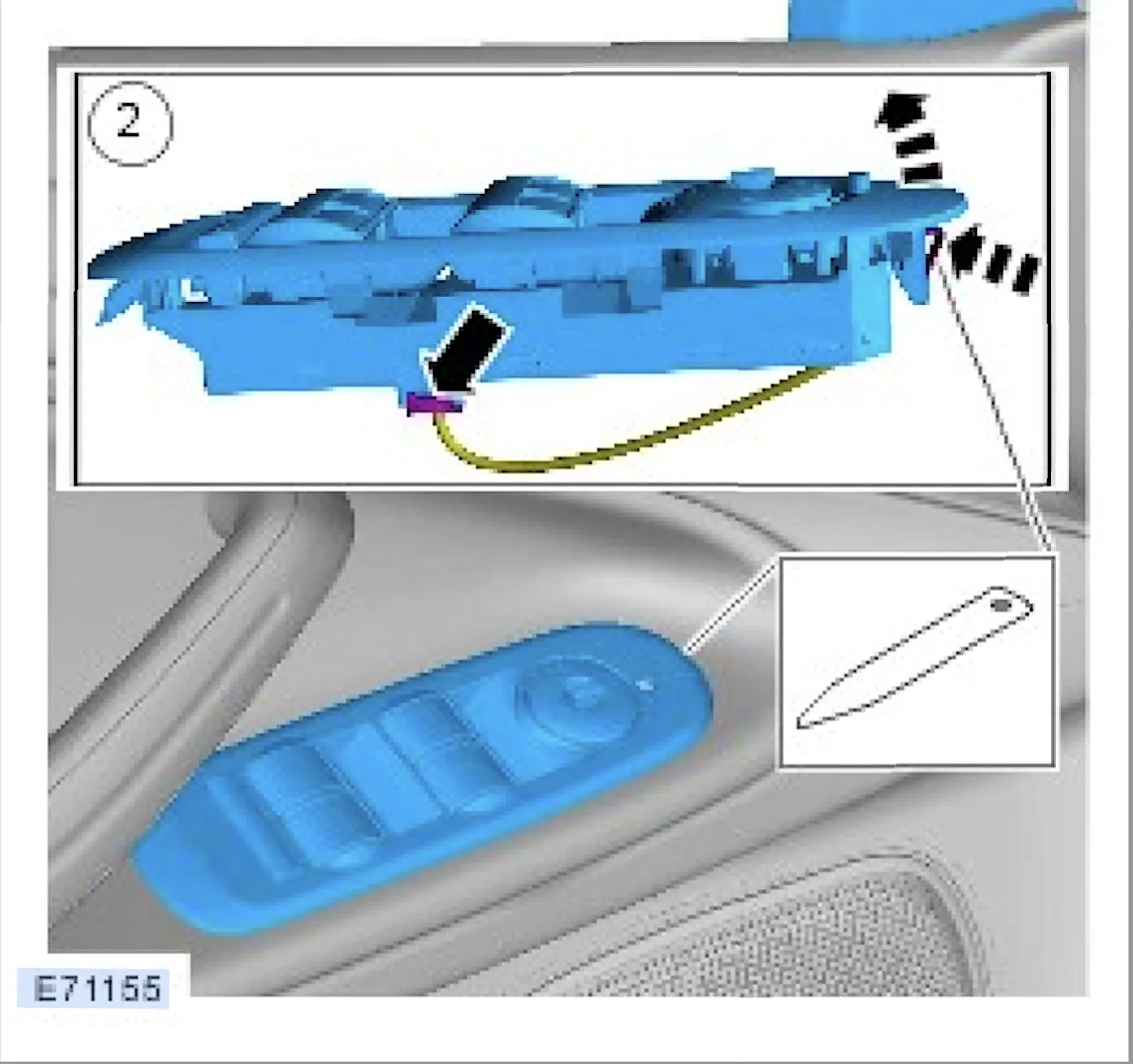 2

E71155