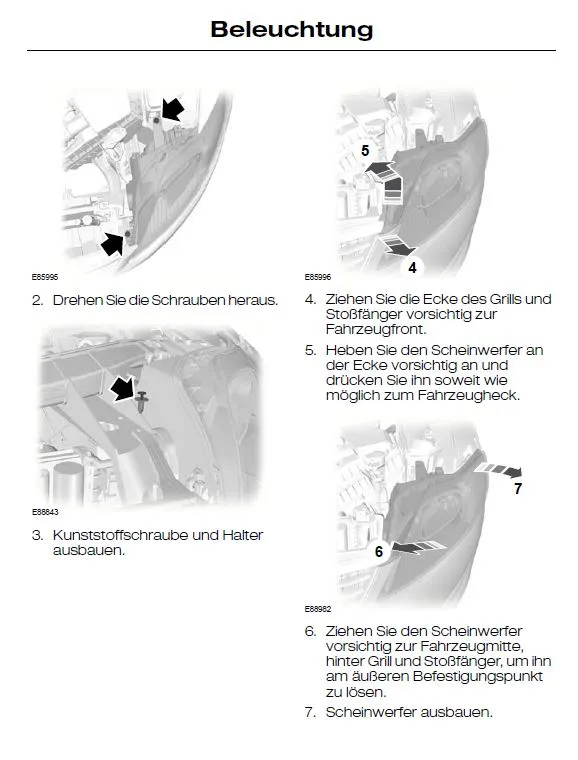 Beleuchtung

E85995

2. Drehen Sie die Schrauben heraus.

E88843

3. Kunststoffschraube und Halter ausbauen.

5

4

E85996

4. Ziehen Sie die Ecke des Grills und Stoßfänger vorsichtig zur Fahrzeugfront.

5. Heben Sie den Scheinwerfer an der Ecke vorsichtig an und drücken Sie ihn soweit wie möglich zum Fahrzeugheck.

7

6

E88982

6. Ziehen Sie den Scheinwerfer vorsichtig zur Fahrzeugmitte, hinter Grill und Stoßfänger, um ihn am äußeren Befestigungspunkt zu lösen.

7. Scheinwerfer ausbauen.