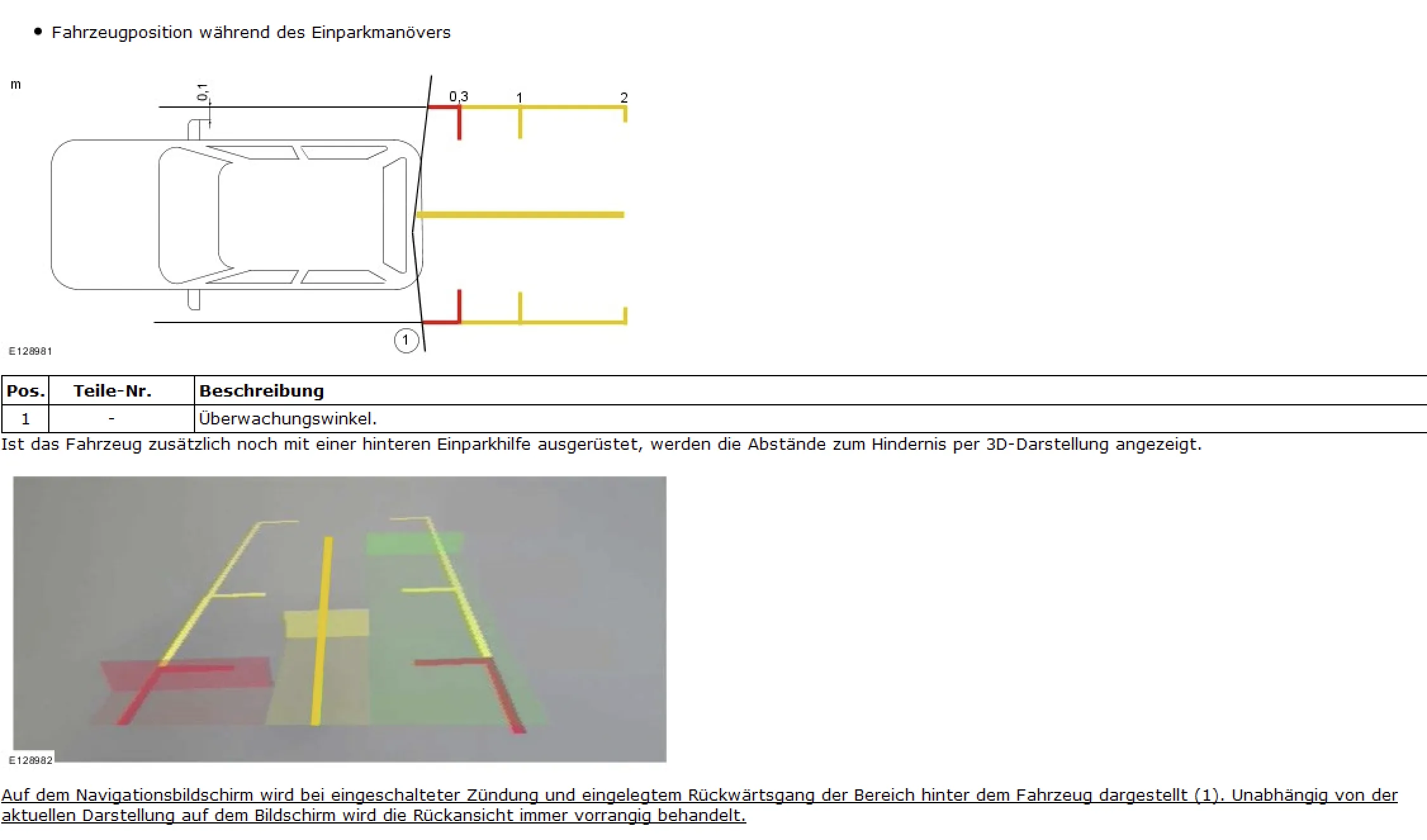 • Fahrzeugposition während des Einparkmanövers

m

0,1

0,3

1

2

1

E128981

| Pos. | Teile-Nr. | Beschreibung |
|---|---|---|
| 1 | - | Überwachungswinkel. |

Ist das Fahrzeug zusätzlich noch mit einer hinteren Einparkhilfe ausgerüstet, werden die Abstände zum Hindernis per 3D-Darstellung angezeigt.

E128982

Auf dem Navigationsbildschirm wird bei eingeschalteter Zündung und eingelegtem Rückwärtsgang der Bereich hinter dem Fahrzeug dargestellt (1). Unabhängig von der aktuellen Darstellung auf dem Bildschirm wird die Rückansicht immer vorrangig behandelt.