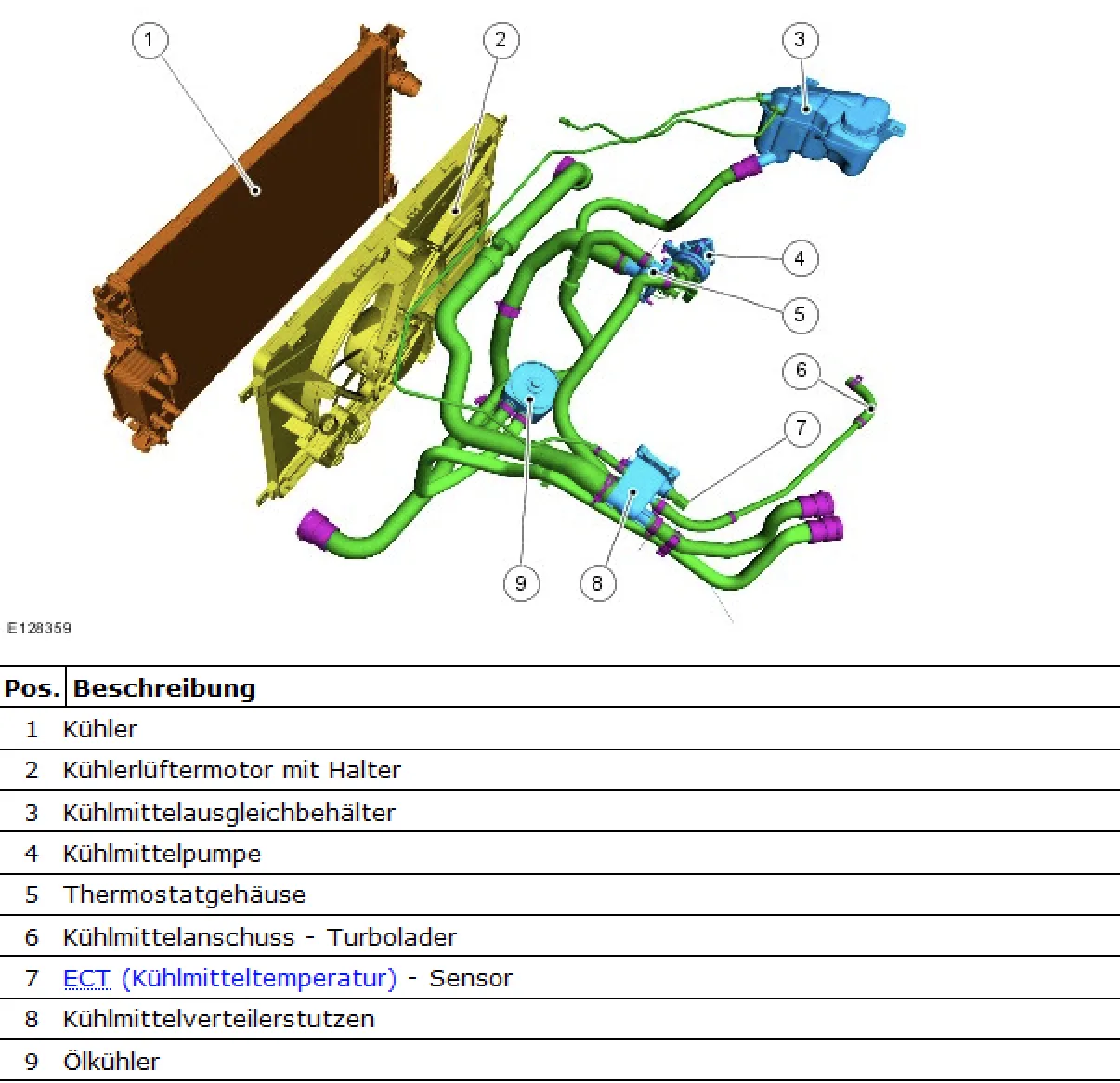 1
2
3
4
5
6
7
9
8

E128359

| Pos. | Beschreibung |
|---|---|
| 1 | Kühler |
| 2 | Kühlerlüftermotor mit Halter |
| 3 | Kühlmittelausgleichbehälter |
| 4 | Kühlmittelpumpe |
| 5 | Thermostatgehäuse |
| 6 | Kühlmittelanschuss - Turbolader |
| 7 | ECT (Kühlmitteltemperatur) - Sensor |
| 8 | Kühlmittelverteilerstutzen |
| 9 | Ölkühler |