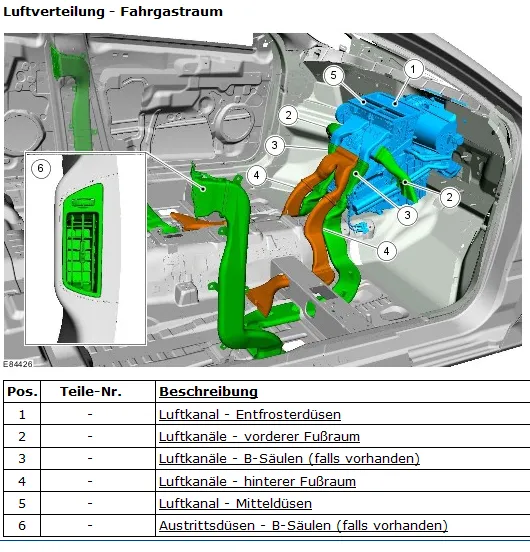 Luftverteilung - Fahrgastraum

1
5
2
3
4
6
2
3
4
E84426

| Pos. | Teile-Nr. | Beschreibung |
|---|---|---|
| 1 | - | Luftkanal - Entfrosterdüsen |
| 2 | - | Luftkanäle - vorderer Fußraum |
| 3 | - | Luftkanäle - B-Säulen (falls vorhanden) |
| 4 | - | Luftkanäle - hinterer Fußraum |
| 5 | - | Luftkanal - Mitteldüsen |
| 6 | - | Austrittsdüsen - B-Säulen (falls vorhanden) |