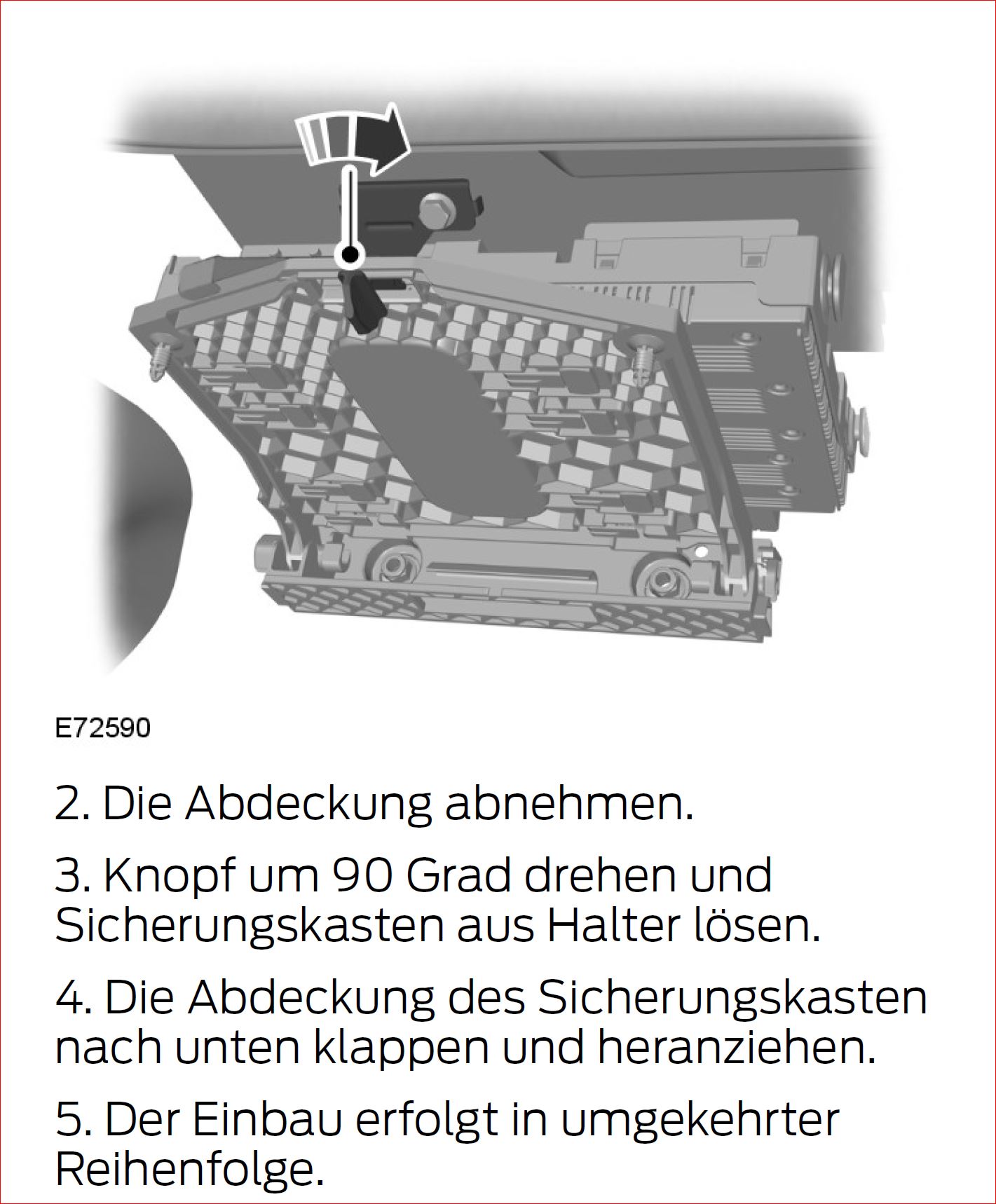 E72590

2. Die Abdeckung abnehmen.

3. Knopf um 90 Grad drehen und Sicherungskasten aus Halter lösen.

4. Die Abdeckung des Sicherungskasten nach unten klappen und heranziehen.

5. Der Einbau erfolgt in umgekehrter Reihenfolge.