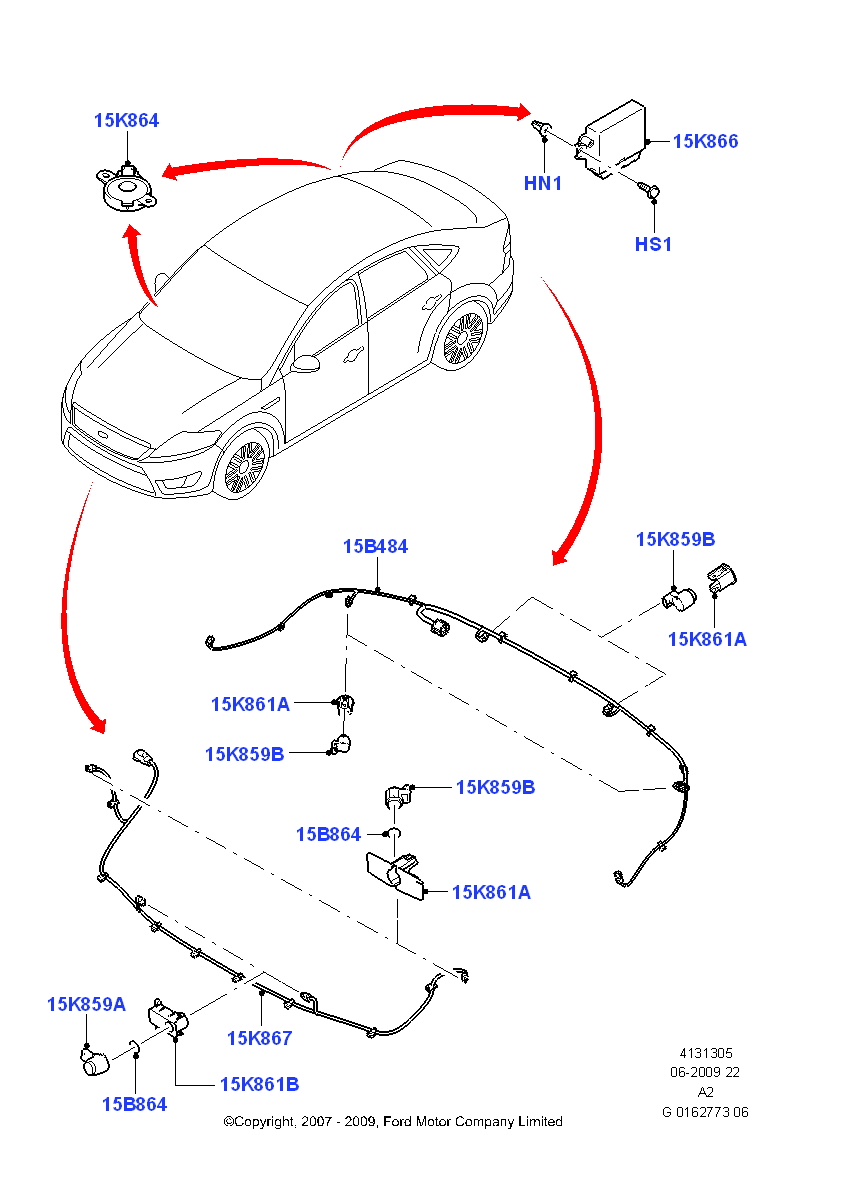 15K864

15K866

HN1

HS1

15B484

15K859B

15K861A

15K861A

15K859B

15K859B

15B864

15K861A

15K859A

15K867

15K861B

15B864

4131305
06-2009 22
A2
G 0162773 06

©Copyright, 2007 - 2009, Ford Motor Company Limited