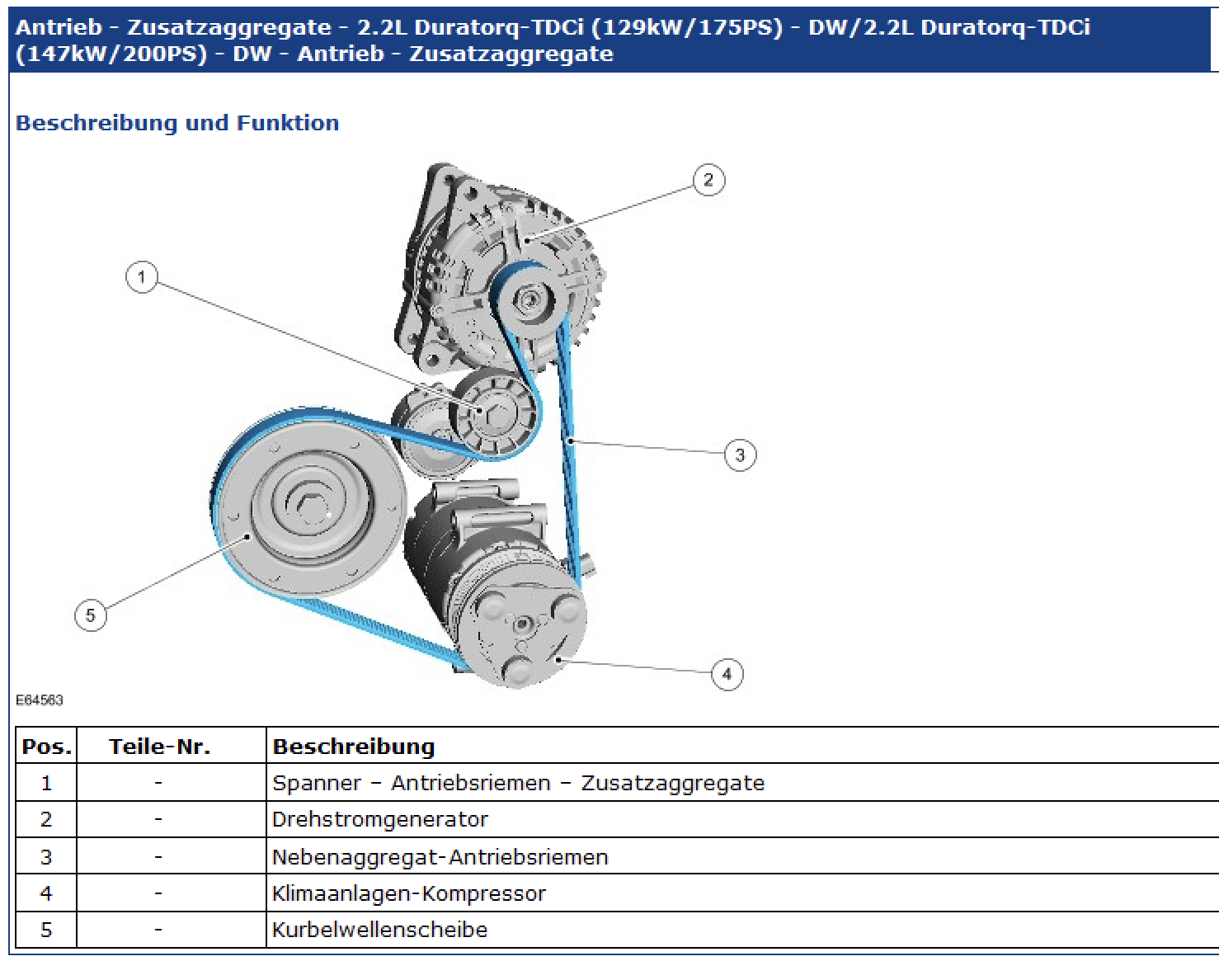 Antrieb - Zusatzaggregate - 2.2L Duratorq-TDCi (129kW/175PS) - DW/2.2L Duratorq-TDCi (147kW/200PS) - DW - Antrieb - Zusatzaggregate

Beschreibung und Funktion

2
1
3
5
4
E64563

| Pos. | Teile-Nr. | Beschreibung |
|---|---|---|
| 1 | - | Spanner – Antriebsriemen – Zusatzaggregate |
| 2 | - | Drehstromgenerator |
| 3 | - | Nebenaggregat-Antriebsriemen |
| 4 | - | Klimaanlagen-Kompressor |
| 5 | - | Kurbelwellenscheibe |