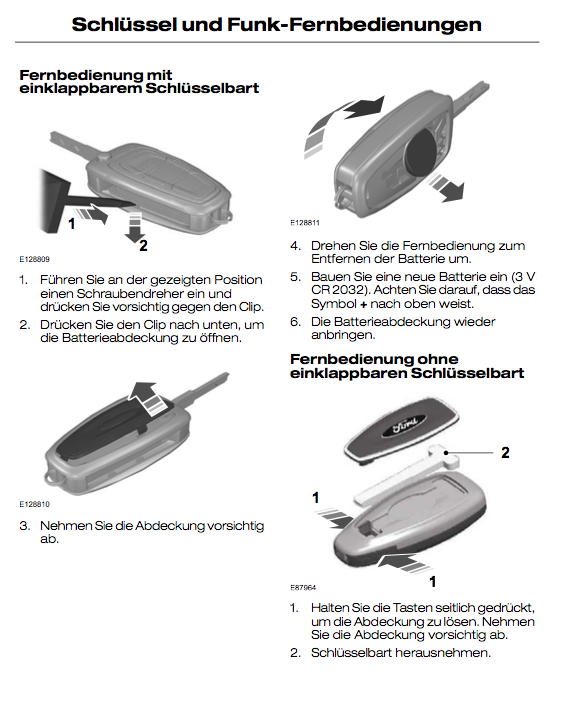 Schlüssel und Funk-Fernbedienungen

Fernbedienung mit einklappbarem Schlüsselbart

1

2

E128809

1. Führen Sie an der gezeigten Position einen Schraubendreher ein und drücken Sie vorsichtig gegen den Clip.

2. Drücken Sie den Clip nach unten, um die Batterieabdeckung zu öffnen.

E128810

3. Nehmen Sie die Abdeckung vorsichtig ab.

E128811

4. Drehen Sie die Fernbedienung zum Entfernen der Batterie um.

5. Bauen Sie eine neue Batterie ein (3 V CR 2032). Achten Sie darauf, dass das Symbol + nach oben weist.

6. Die Batterieabdeckung wieder anbringen.

Fernbedienung ohne einklappbaren Schlüsselbart

Ford

2

1

1

E87964

1. Halten Sie die Tasten seitlich gedrückt, um die Abdeckung zu lösen. Nehmen Sie die Abdeckung vorsichtig ab.

2. Schlüsselbart herausnehmen.