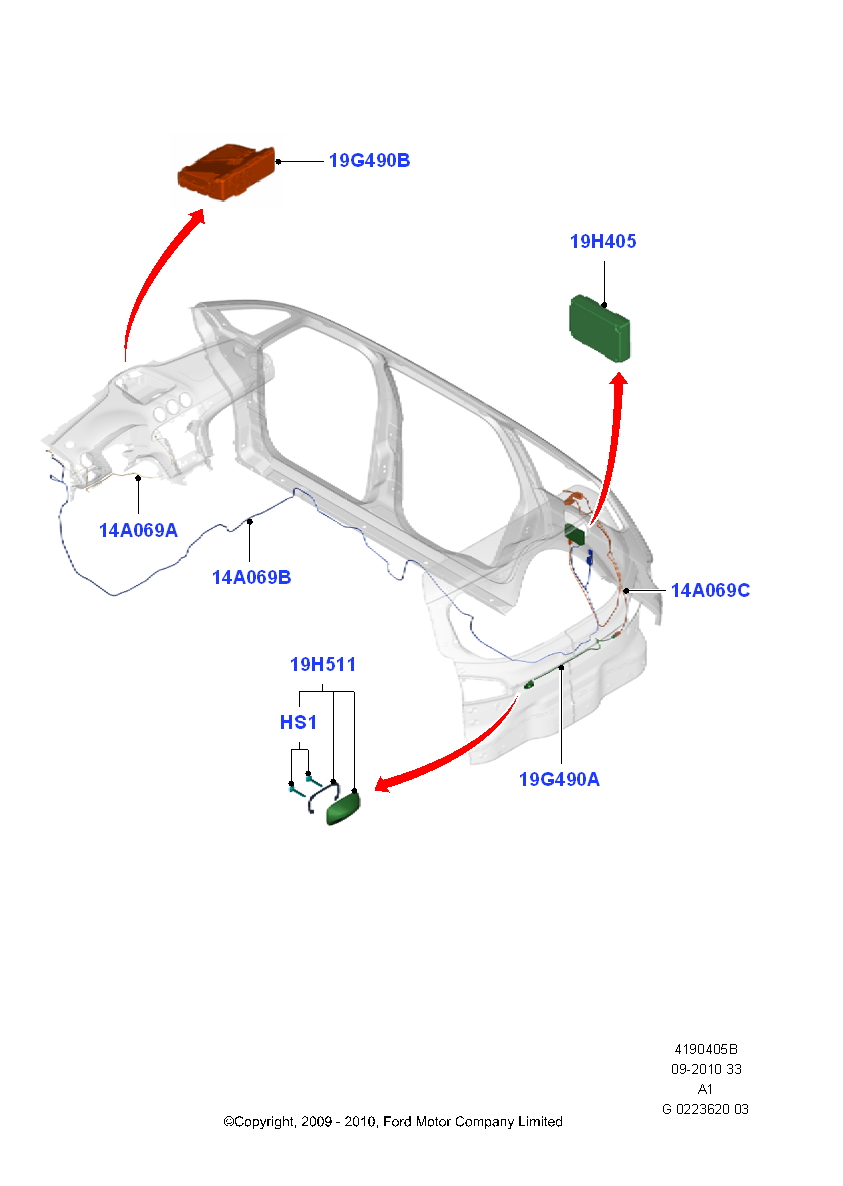 19G490B

19H405

14A069A

14A069B

14A069C

19H511

HS1

19G490A

4190405B
09-2010 33
A1
G 0223620 03

©Copyright, 2009 - 2010, Ford Motor Company Limited