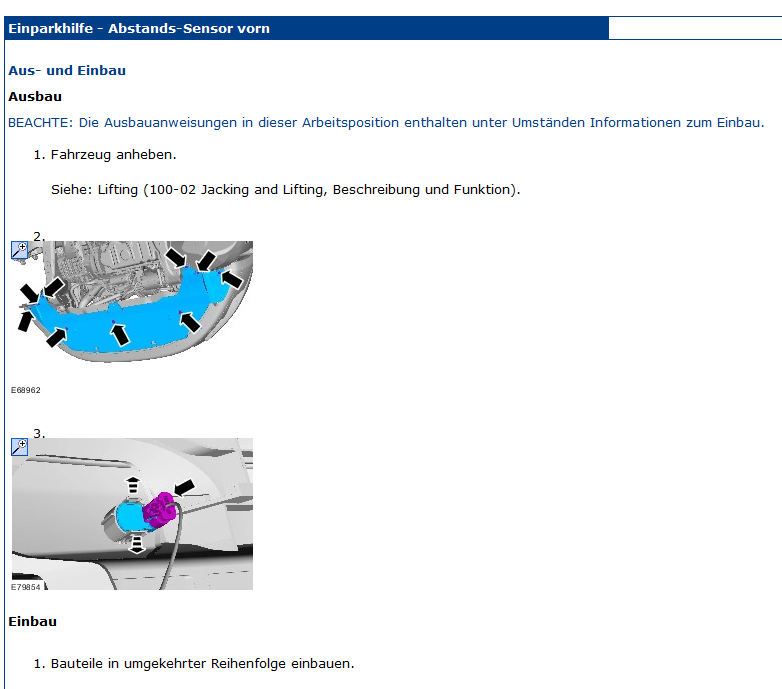 Einparkhilfe - Abstands-Sensor vorn

Aus- und Einbau

Ausbau

BEACHTE: Die Ausbauanweisungen in dieser Arbeitsposition enthalten unter Umständen Informationen zum Einbau.

1. Fahrzeug anheben.

Siehe: Lifting (100-02 Jacking and Lifting, Beschreibung und Funktion).

2.

E68962

3.

E79854

Einbau

1. Bauteile in umgekehrter Reihenfolge einbauen.