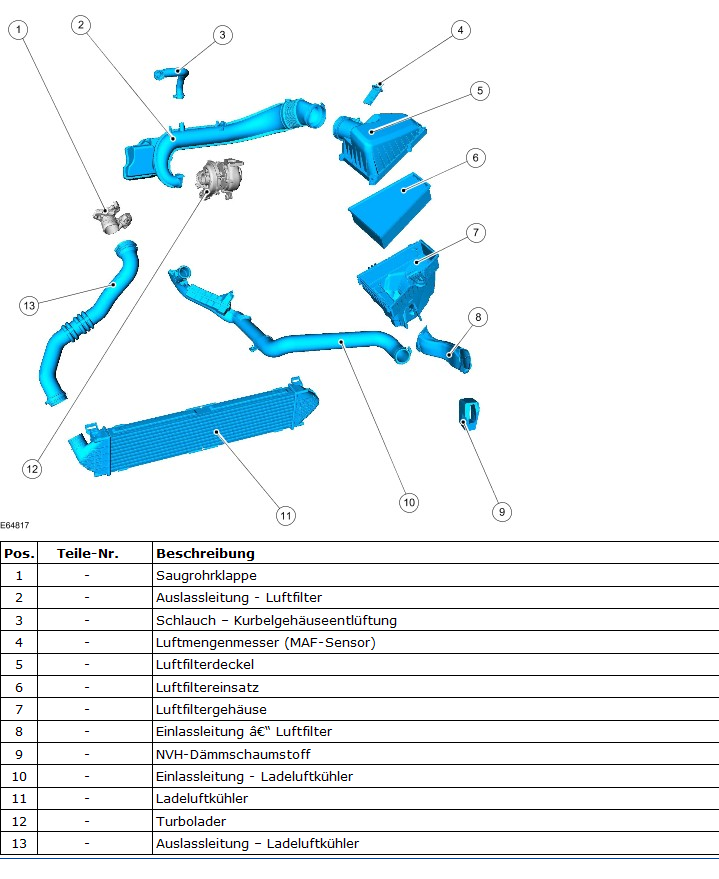 1
2
3
4
5
6
7
8
13
12
11
10
9

E64817

| Pos. | Teile-Nr. | Beschreibung |
|---|---|---|
| 1 | - | Saugrohrklappe |
| 2 | - | Auslassleitung - Luftfilter |
| 3 | - | Schlauch – Kurbelgehäuseentlüftung |
| 4 | - | Luftmengenmesser (MAF-Sensor) |
| 5 | - | Luftfilterdeckel |
| 6 | - | Luftfiltereinsatz |
| 7 | - | Luftfiltergehäuse |
| 8 | - | Einlassleitung â€" Luftfilter |
| 9 | - | NVH-Dämmschaumstoff |
| 10 | - | Einlassleitung - Ladeluftkühler |
| 11 | - | Ladeluftkühler |
| 12 | - | Turbolader |
| 13 | - | Auslassleitung – Ladeluftkühler |