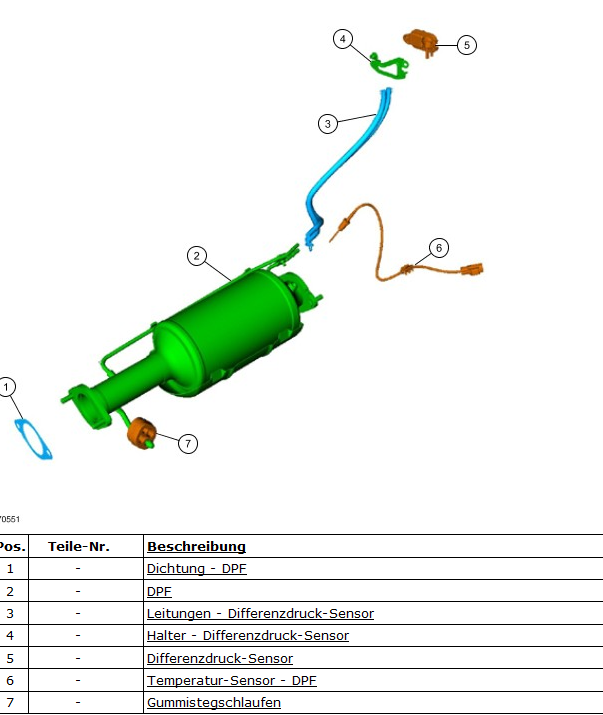 4
5
3
6
2
1
7

70551

| Pos. | Teile-Nr. | Beschreibung |
|---|---|---|
| 1 | - | Dichtung - DPF |
| 2 | - | DPF |
| 3 | - | Leitungen - Differenzdruck-Sensor |
| 4 | - | Halter - Differenzdruck-Sensor |
| 5 | - | Differenzdruck-Sensor |
| 6 | - | Temperatur-Sensor - DPF |
| 7 | - | Gummistegschlaufen |