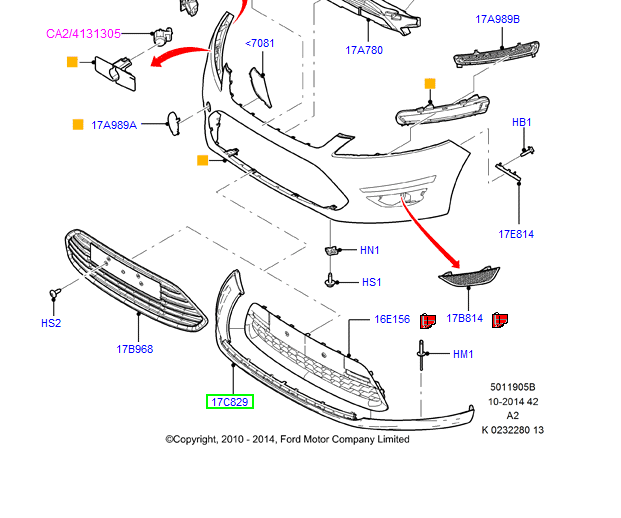 CA2/4131305

<7081

17A780

17A989B

17A989A

HB1

17E814

HN1

HS1

HS2

17B968

16E156

17B814

HM1

17C829

5011905B
10-2014 42
A2
K 0232280 13

©Copyright, 2010 - 2014, Ford Motor Company Limited