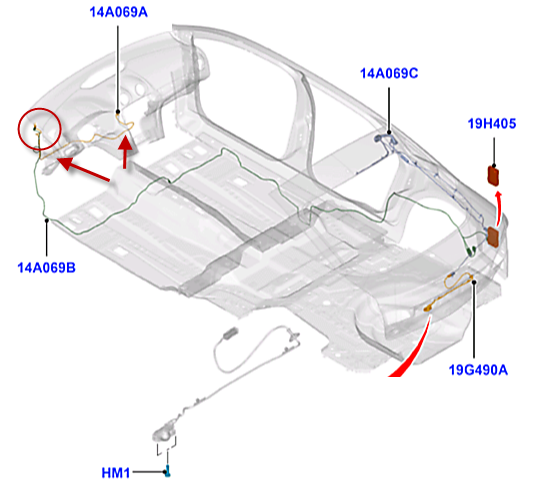 14A069A

14A069C

19H405

14A069B

19G490A

HM1