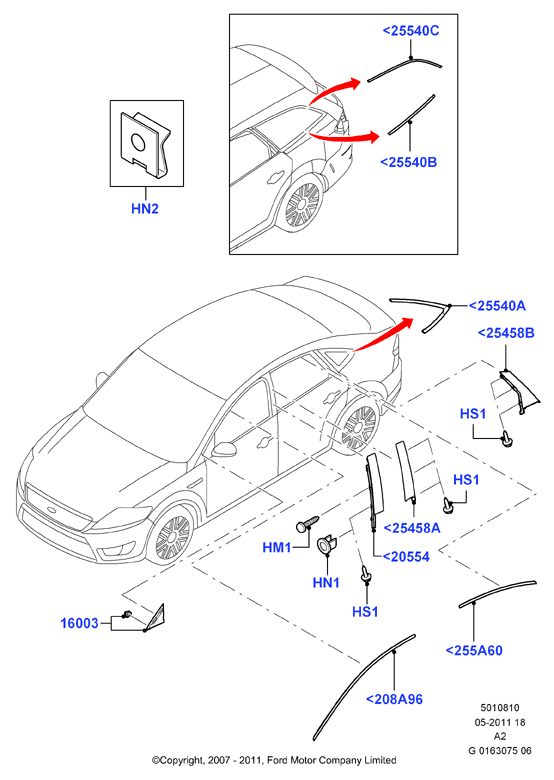 <25540C
<25540B
HN2
<25540A
<25458B
HS1
HS1
<25458A
HM1
<20554
HN1
HS1
16003
<255A60
<208A96
5010810
05-2011 18
A2
G 0163075 06
©Copyright, 2007 - 2011, Ford Motor Company Limited