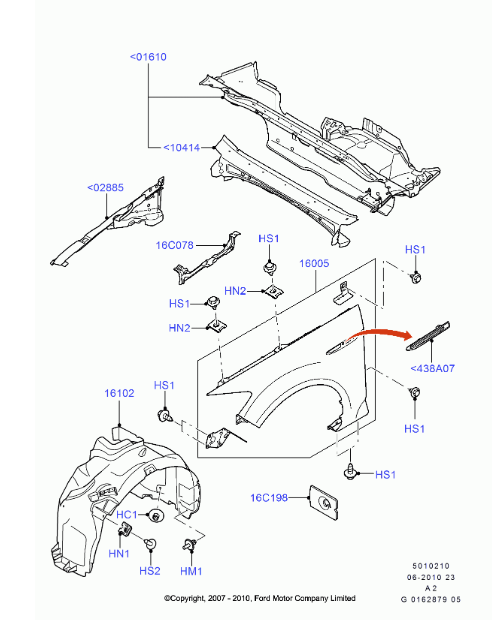 <01610

<10414

<02885

16C078

HS1

16005

HS1

HN2

HS1

HN2

<438A07

16102

HS1

HS1

HS1

16C198

HC1

HN1

HS2

HM1

5010210
06-2010 23
A 2
G 0162879 05

©Copyright, 2007 - 2010, Ford Motor Company Limited