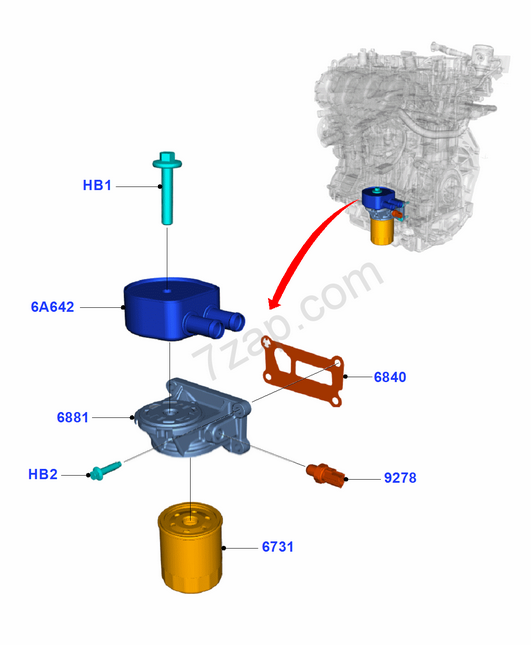 HB1

6A642

7zap.com

6840

6881

HB2

9278

6731