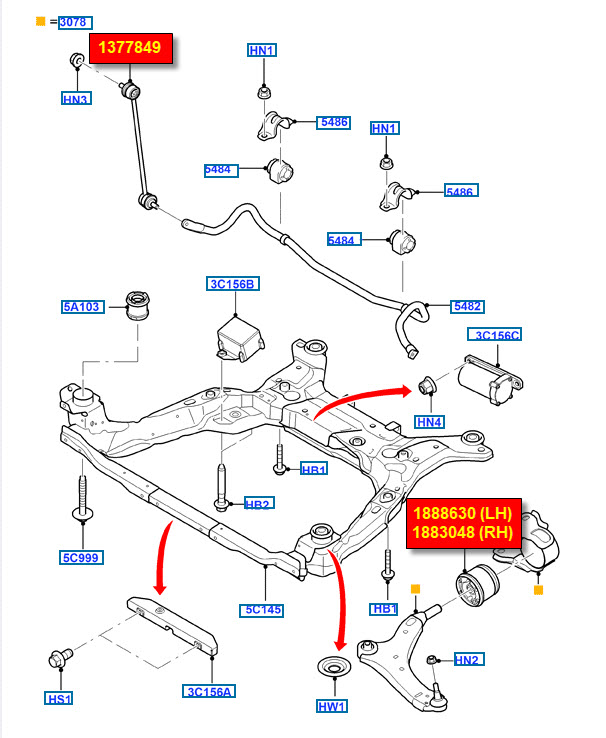 = 3078

1377849

HN3

HN1

5486

5484

HN1

5486

5484

5482

5A103

3C156B

3C156C

HN4

HB1

HB2

5C999

1888630 (LH)
1883048 (RH)

5C145

HB1

HN2

HS1

3C156A

HW1