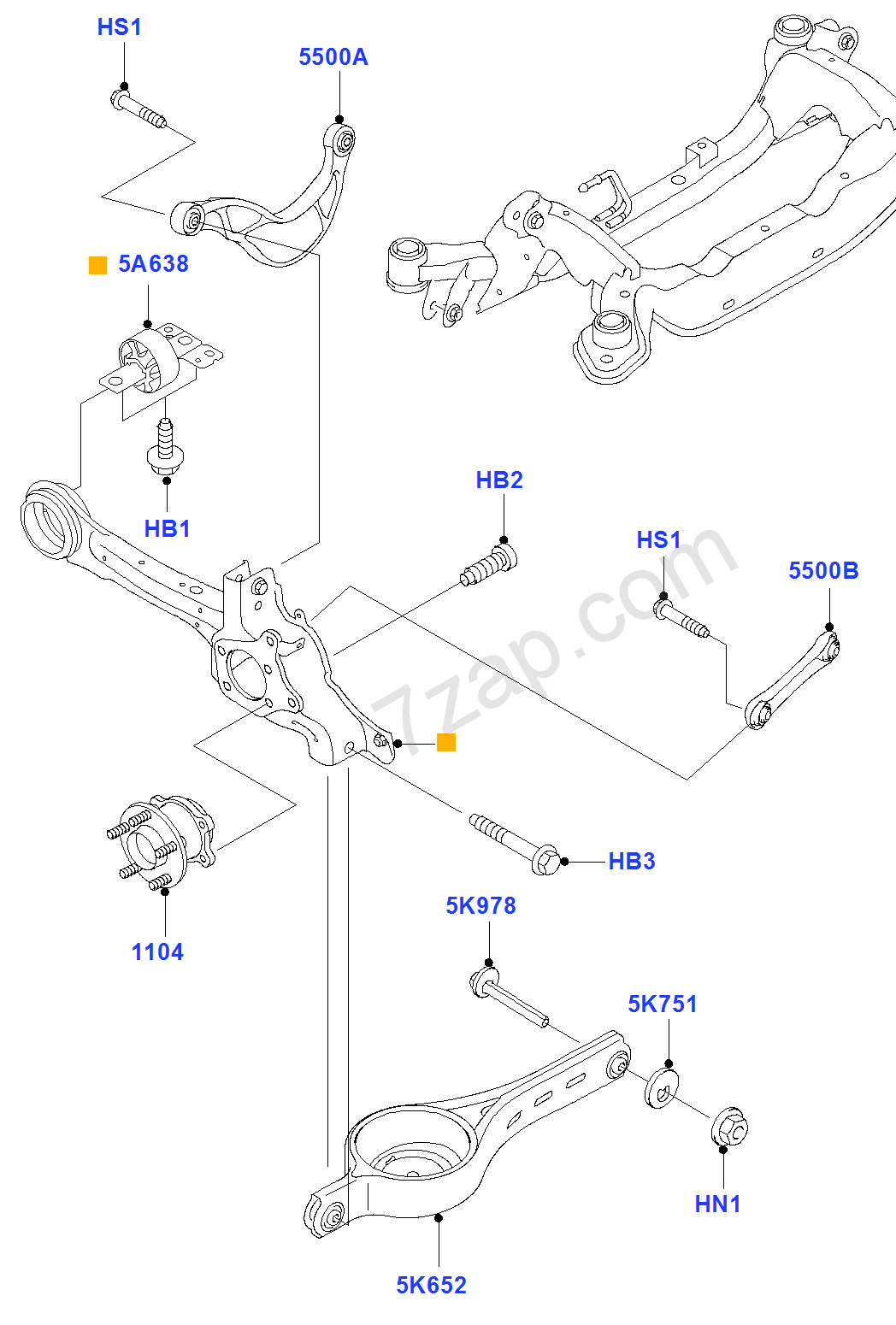 HS1
5500A
5A638
HB1
HB2
HS1
5500B
7zap.com
HB3
1104
5K978
5K751
HN1
5K652