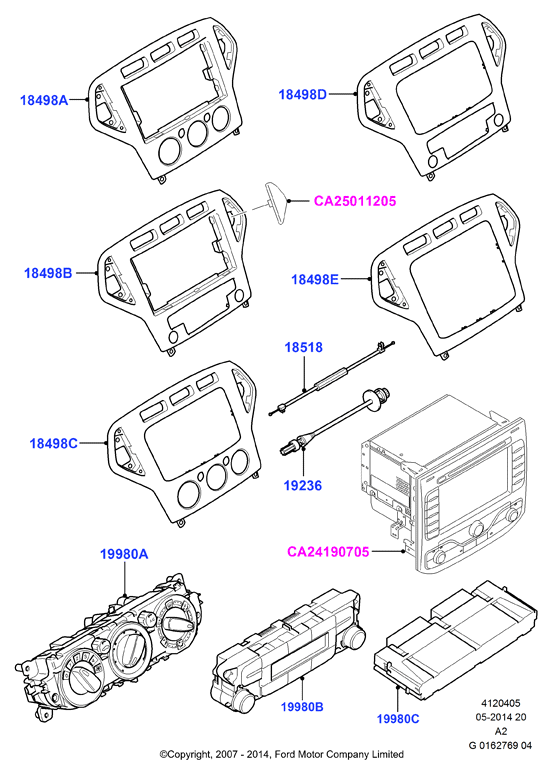 18498A

18498D

CA25011205

18498B

18498E

18518

18498C

19236

CA24190705

19980A

19980B

19980C

4120405
05-2014 20
A2
G 0162769 04

©Copyright, 2007 - 2014, Ford Motor Company Limited