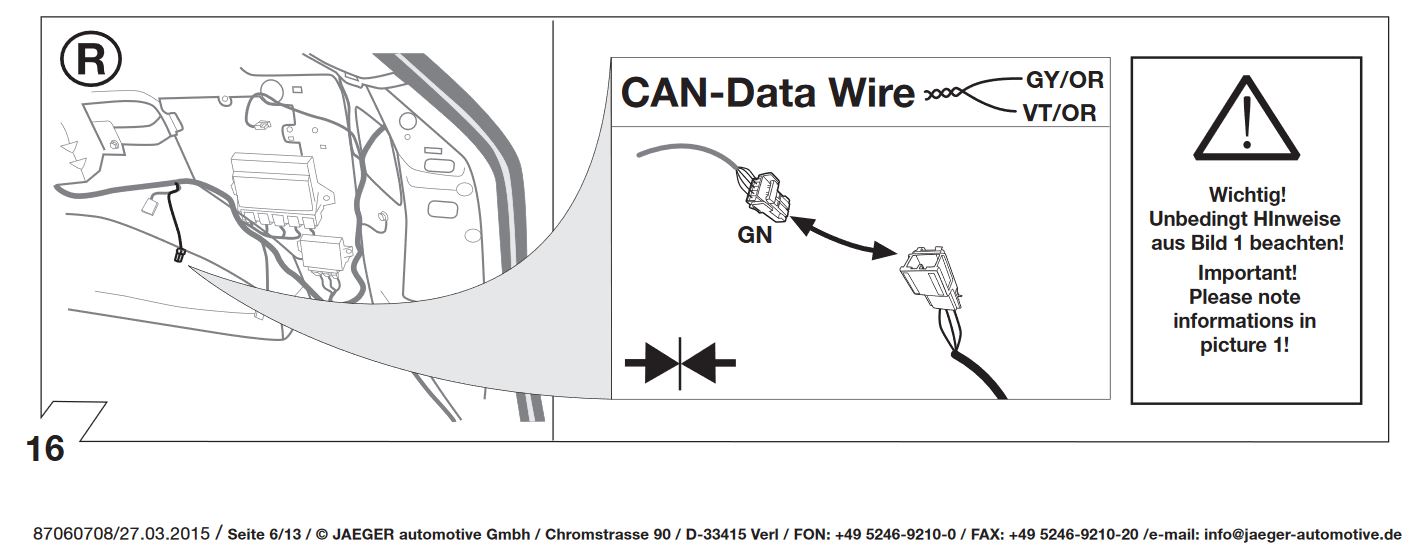 R

CAN-Data Wire GY/OR VT/OR

GN

Wichtig! Unbedingt HInweise aus Bild 1 beachten!

Important! Please note informations in picture 1!

16

87060708/27.03.2015 / Seite 6/13 / © JAEGER automotive Gmbh / Chromstrasse 90 / D-33415 Verl / FON: +49 5246-9210-0 / FAX: +49 5246-9210-20 /e-mail: info@jaeger-automotive.de