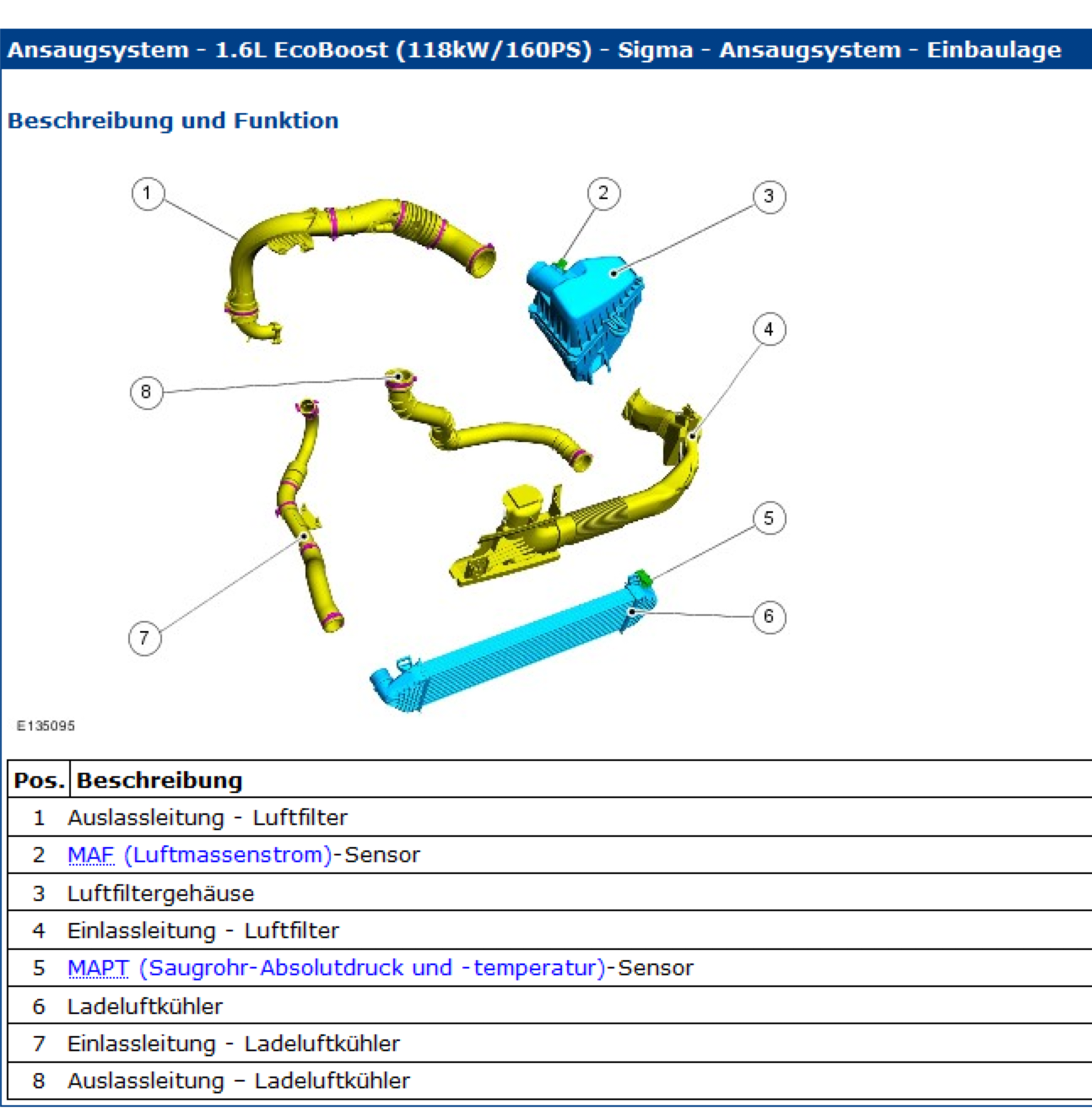 Ansaugsystem - 1.6L EcoBoost (118kW/160PS) - Sigma - Ansaugsystem - Einbaulage

Beschreibung und Funktion

1
2
3
4
8
5
6
7

E135095

| Pos. | Beschreibung |
|---|---|
| 1 | Auslassleitung - Luftfilter |
| 2 | MAF (Luftmassenstrom)-Sensor |
| 3 | Luftfiltergehäuse |
| 4 | Einlassleitung - Luftfilter |
| 5 | MAPT (Saugrohr-Absolutdruck und -temperatur)-Sensor |
| 6 | Ladeluftkühler |
| 7 | Einlassleitung - Ladeluftkühler |
| 8 | Auslassleitung – Ladeluftkühler |