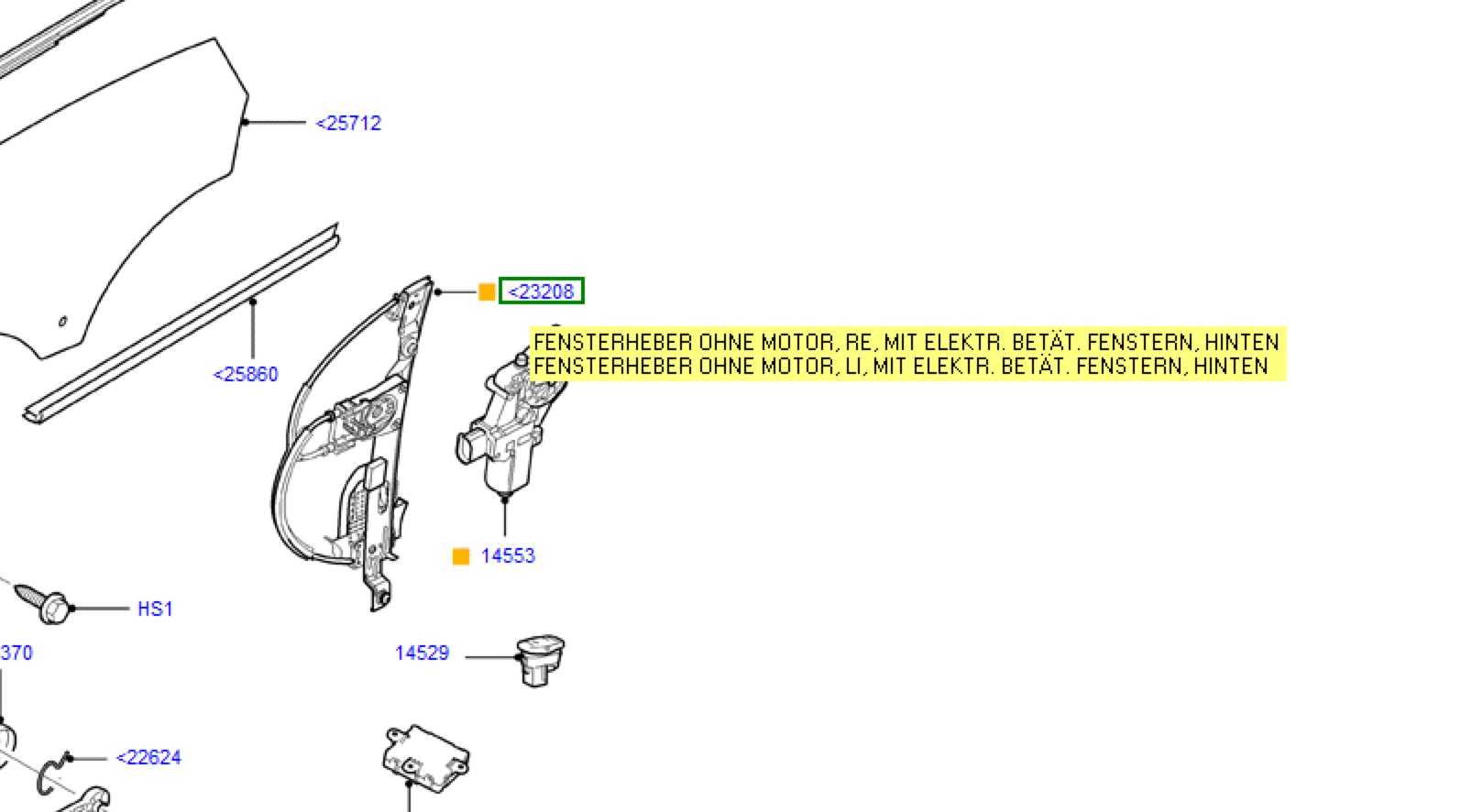 <25712

<23208

FENSTERHEBER OHNE MOTOR, RE, MIT ELEKTR. BETÄT. FENSTERN, HINTEN
FENSTERHEBER OHNE MOTOR, LI, MIT ELEKTR. BETÄT. FENSTERN, HINTEN

<25860

14553

HS1

370

14529

<22624