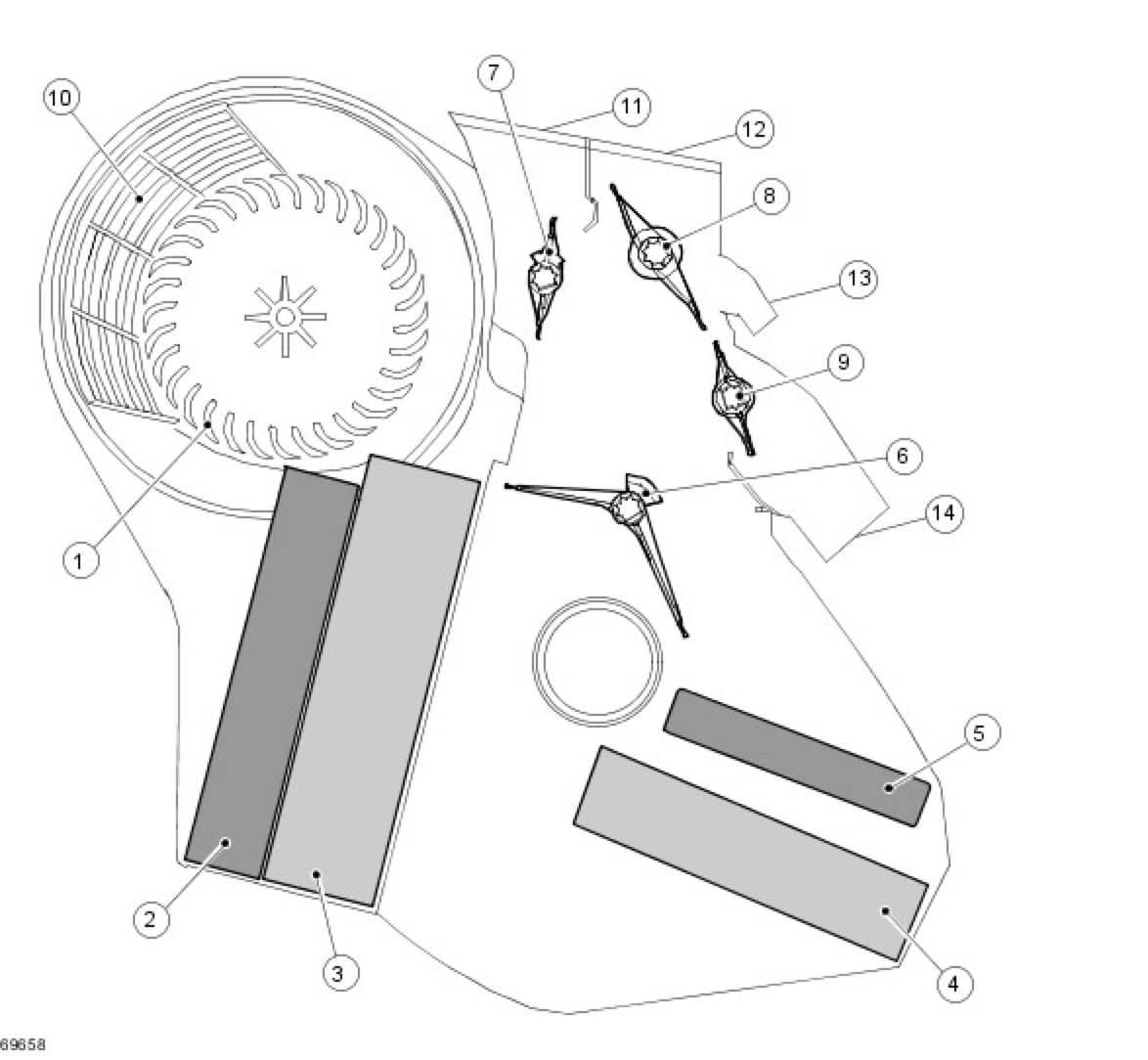 10
7
11
12
8
13
9
6
14
1
5
2
3
4
69658