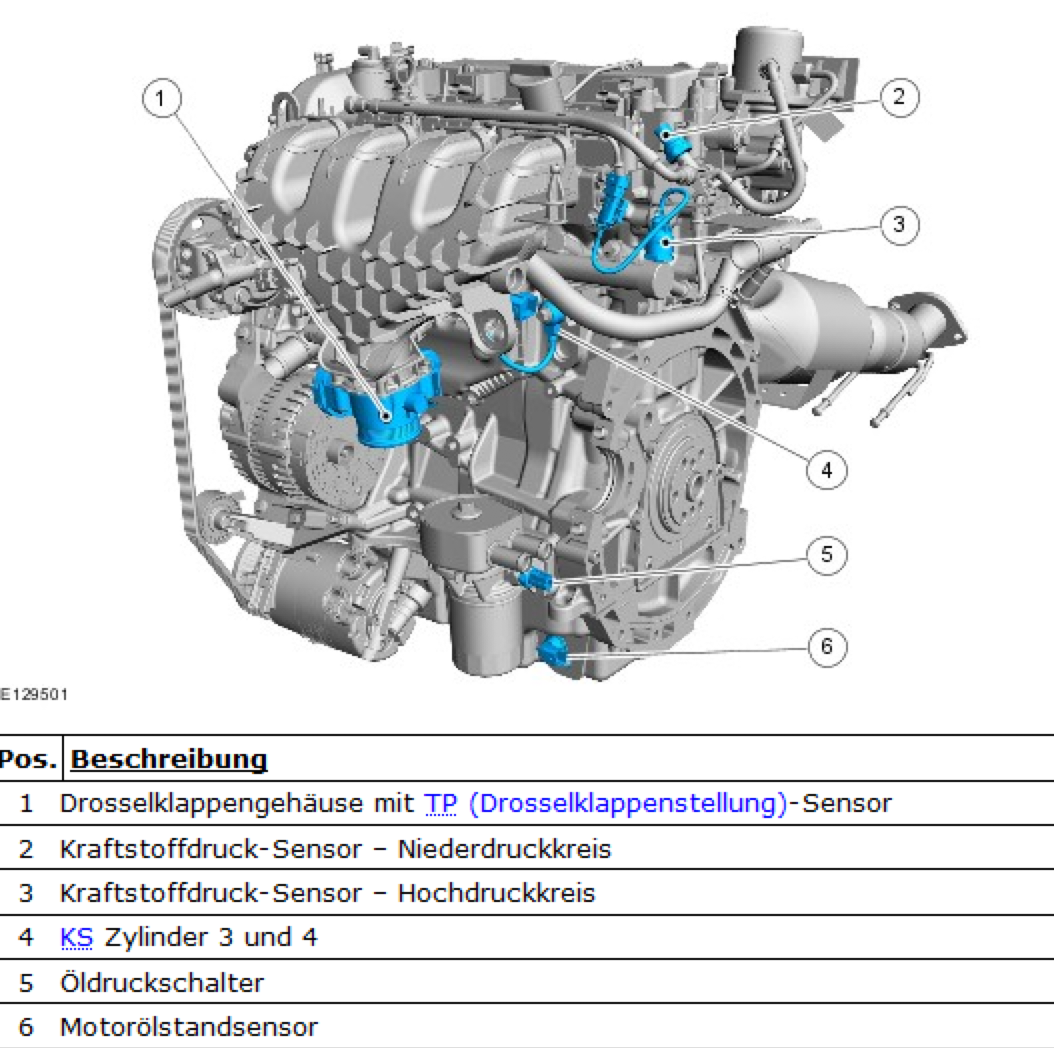 1
2
3
4
5
6
E129501

| Pos. | Beschreibung |
|---|---|
| 1 | Drosselklappengehäuse mit TP (Drosselklappenstellung)-Sensor |
| 2 | Kraftstoffdruck-Sensor – Niederdruckkreis |
| 3 | Kraftstoffdruck-Sensor – Hochdruckkreis |
| 4 | KS Zylinder 3 und 4 |
| 5 | Öldruckschalter |
| 6 | Motorölstandsensor |