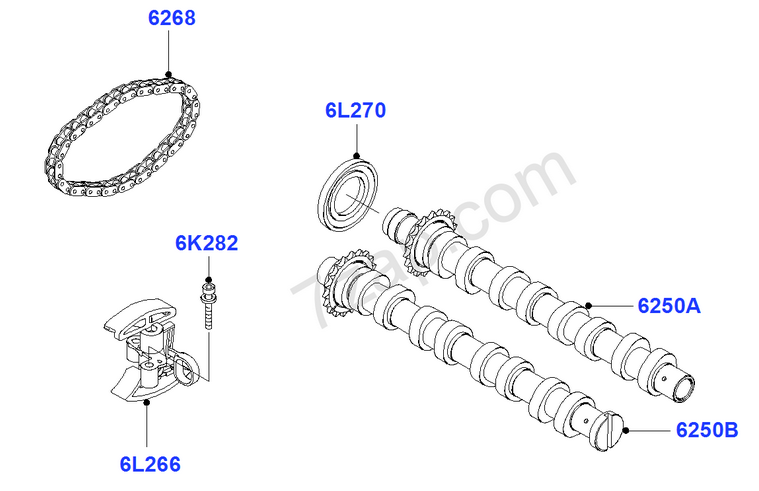 6268

6L270

6K282

6250A

6250B

6L266

7zap.com