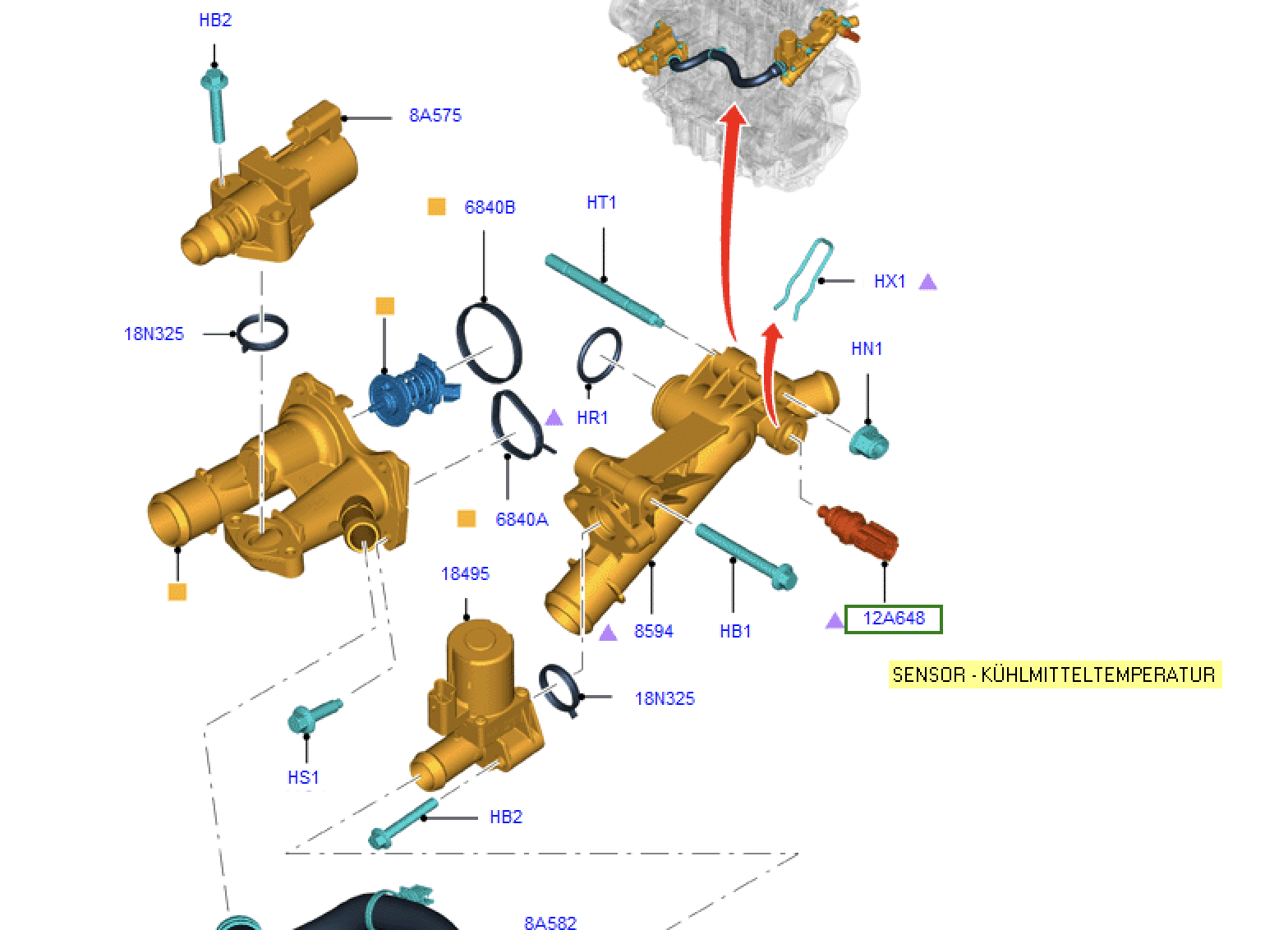 HB2

8A575

6840B

HT1

HX1

18N325

HN1

HR1

6840A

18495

8594

HB1

12A648

SENSOR - KÜHLMITTELTEMPERATUR

18N325

HS1

HB2

8A582