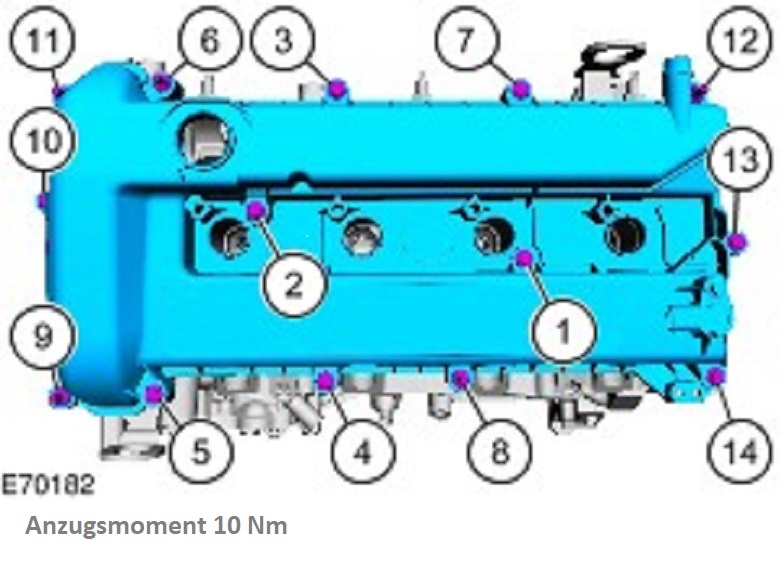 11
6
3
7
12
10
13
2
1
9
5
4
8
14
E70182
Anzugsmoment 10 Nm