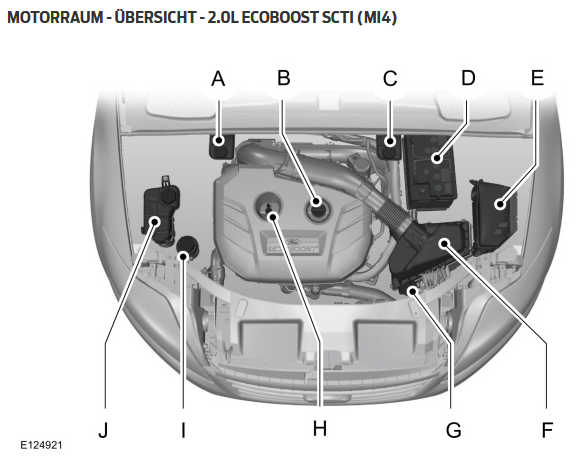 MOTORRAUM - ÜBERSICHT - 2.0L ECOBOOST SCTI (MI4)

A
B
C
D
E

ECOBOOST

J
I
H
G
F

E124921