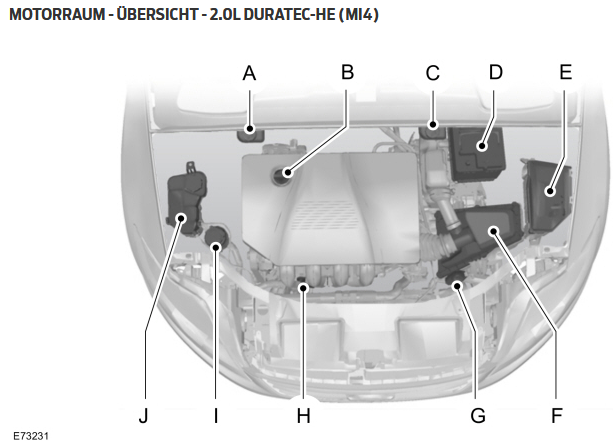 MOTORRAUM - ÜBERSICHT - 2.0L DURATEC-HE (MI4)

A
B
C
D
E
J
I
H
G
F

E73231