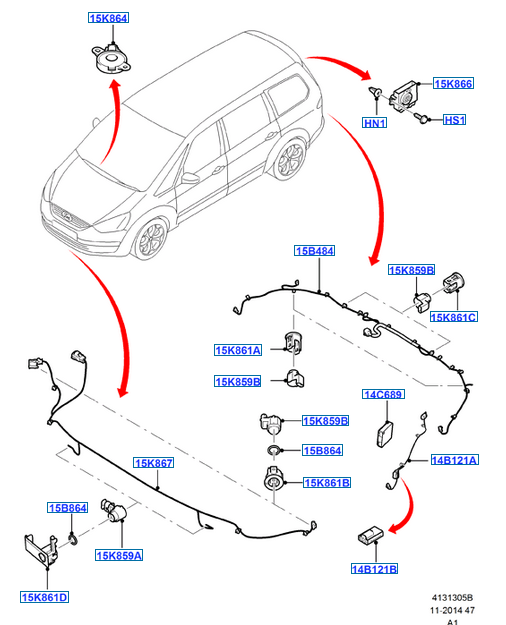 15K864

15K866

HN1

HS1

15B484

15K859B

15K861C

15K861A

15K859B

14C689

15K859B

15B864

14B121A

15K867

15K861B

15B864

15K859A

14B121B

15K861D

4131305B
11-2014 47
A1