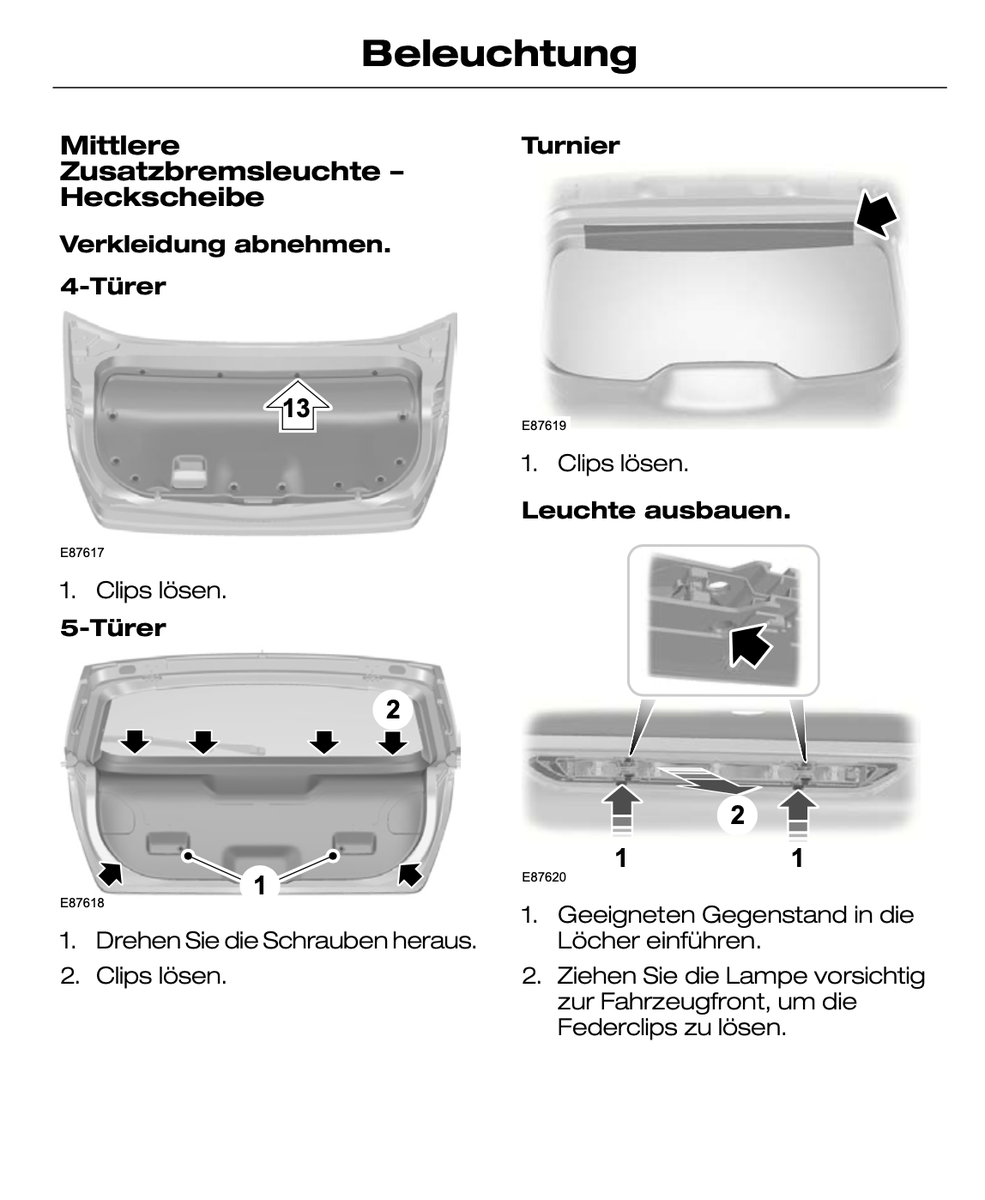 Beleuchtung

Mittlere Zusatzbremsleuchte – Heckscheibe

Verkleidung abnehmen.

4-Türer

13

E87617

1. Clips lösen.

5-Türer

2

1

E87618

1. Drehen Sie die Schrauben heraus.

2. Clips lösen.

Turnier

E87619

1. Clips lösen.

Leuchte ausbauen.

2

1

1

E87620

1. Geeigneten Gegenstand in die Löcher einführen.

2. Ziehen Sie die Lampe vorsichtig zur Fahrzeugfront, um die Federclips zu lösen.