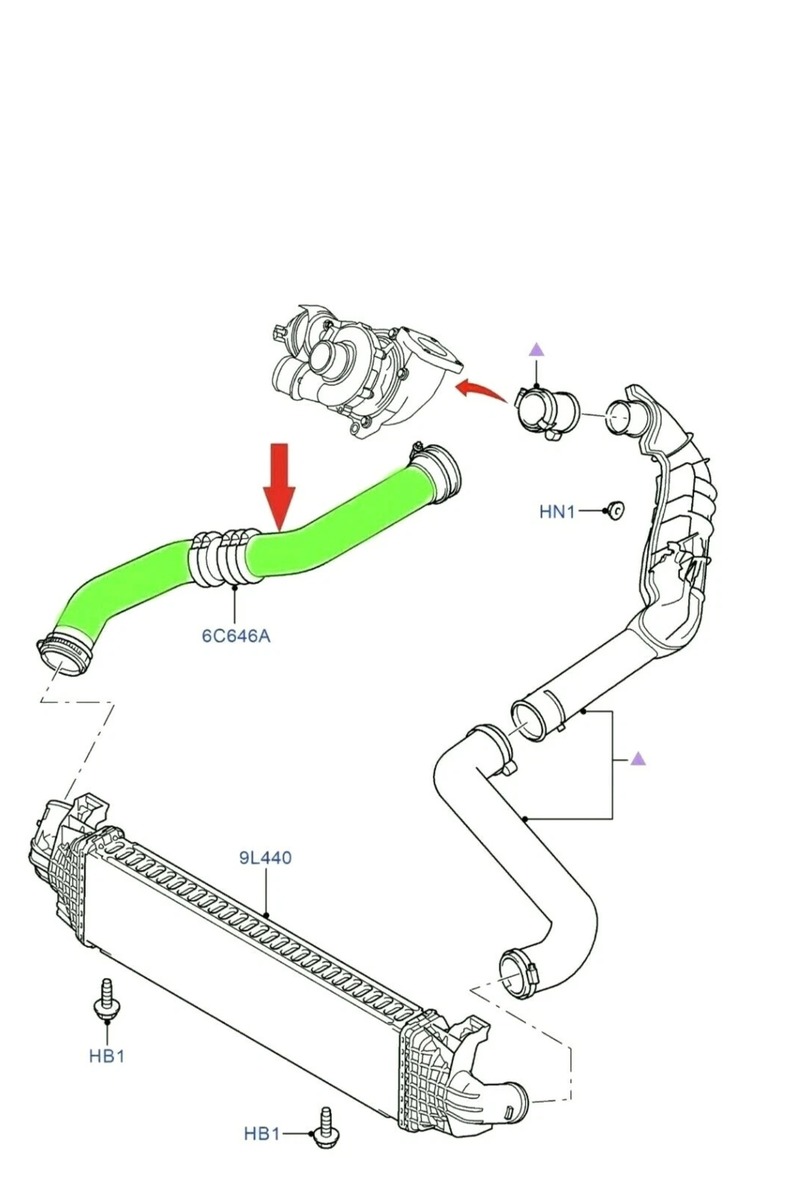 HN1

6C646A

9L440

HB1

HB1