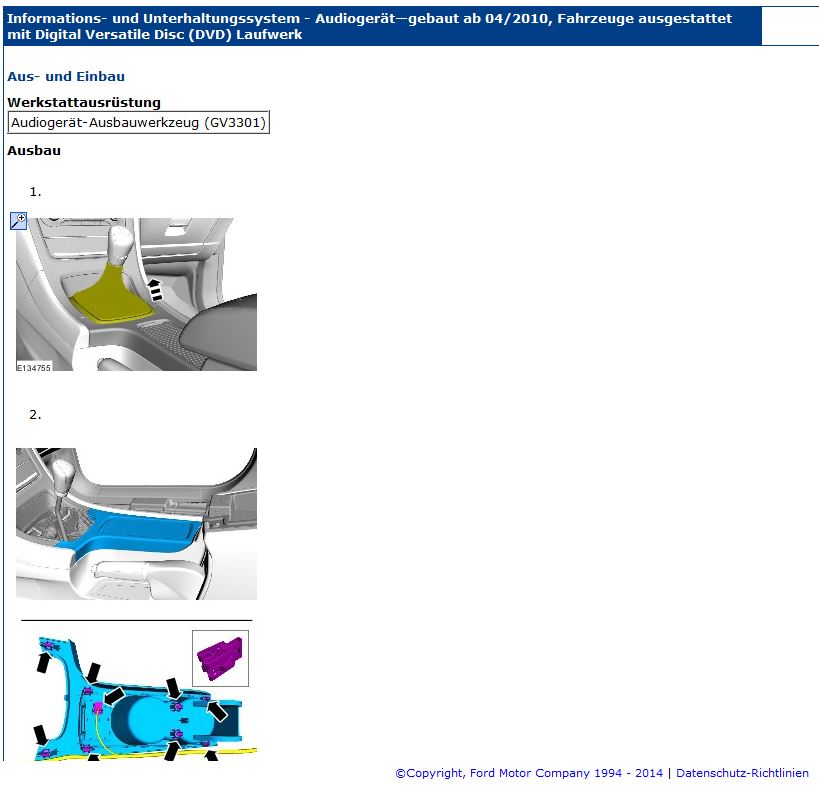 Informations- und Unterhaltungssystem - Audiogerät—gebaut ab 04/2010, Fahrzeuge ausgestattet mit Digital Versatile Disc (DVD) Laufwerk

Aus- und Einbau

Werkstattausrüstung

Audiogerät-Ausbauwerkzeug (GV3301)

Ausbau

1.

E134755

2.

©Copyright, Ford Motor Company 1994 - 2014 | Datenschutz-Richtlinien