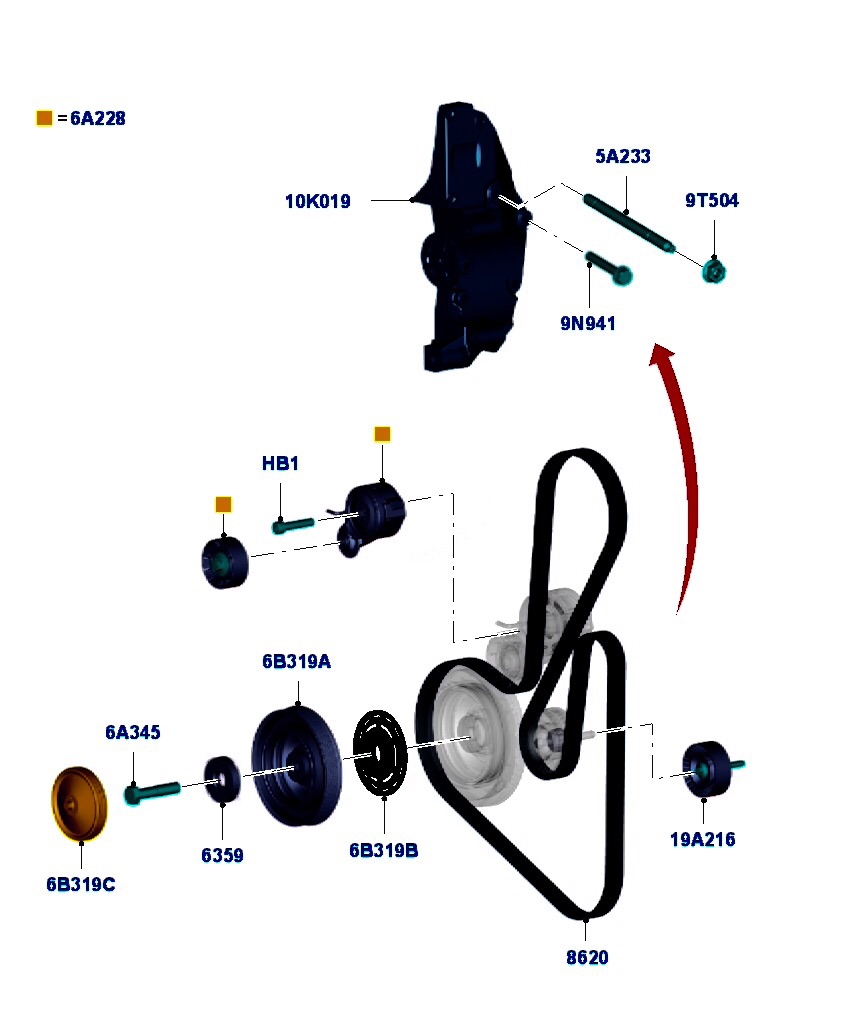 = 6A228

10K019

5A233

9T504

9N941

HB1

6B319A

6A345

6359

6B319B

6B319C

19A216

8620