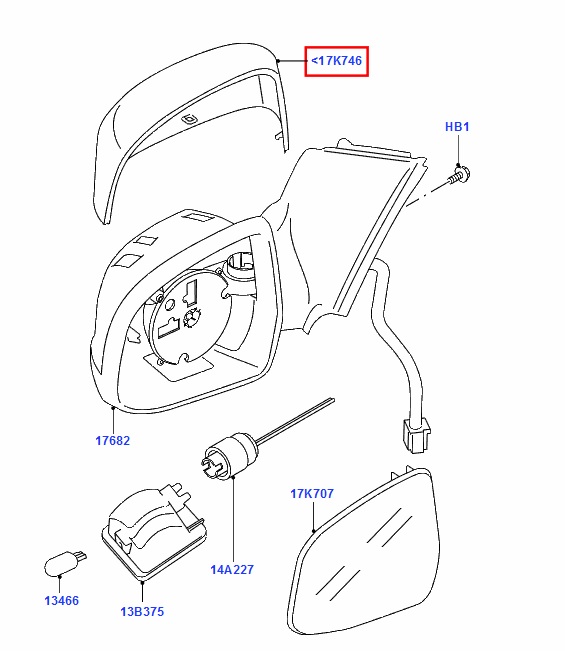 <17K746

HB1

17682

17K707

14A227

13466

13B375