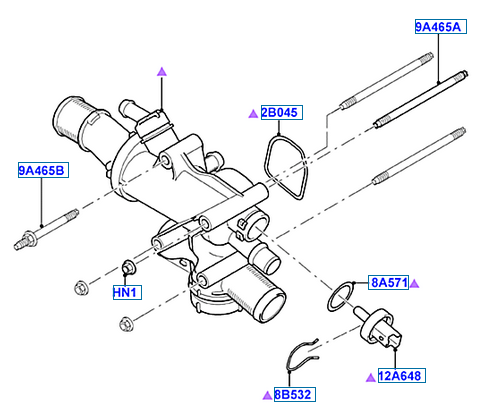 9A465A
2B045
9A465B
HN1
8A571
12A648
8B532