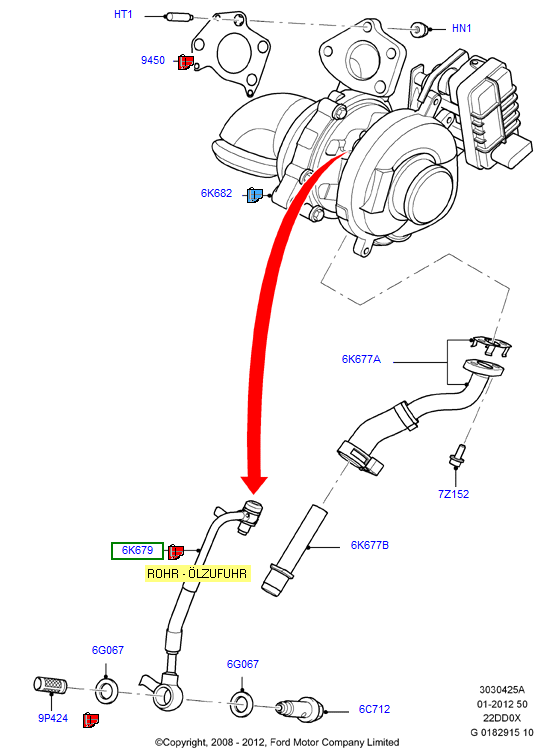 HT1

HN1

9450

6K682

6K677A

7Z152

6K679

ROHR - ÖLZUFUHR

6K677B

6G067

6G067

9P424

6C712

3030425A
01-2012 50
22DD0X
G 0182915 10

©Copyright, 2008 - 2012, Ford Motor Company Limited