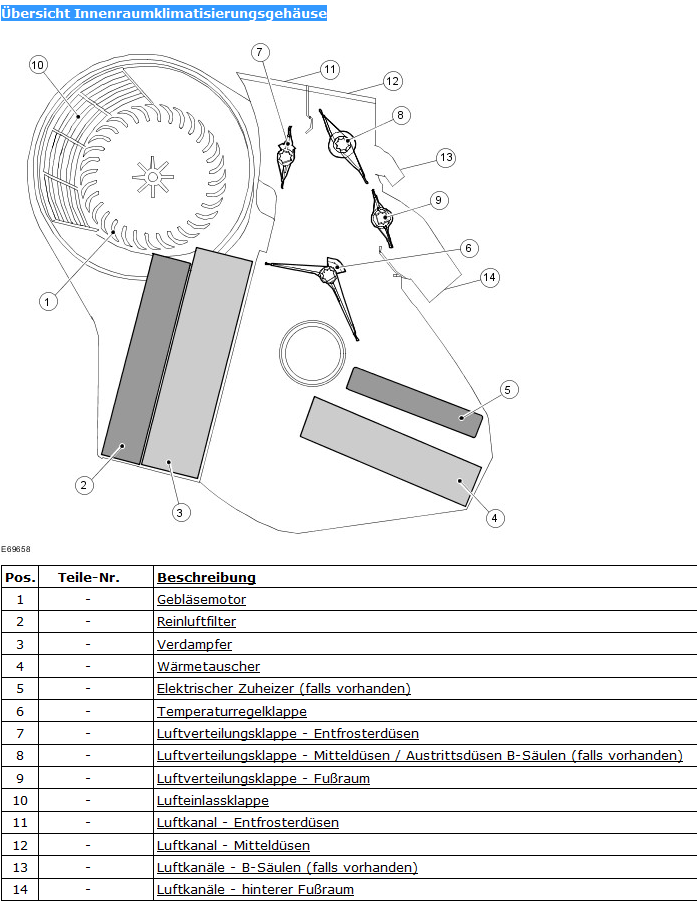 Übersicht Innenraumklimatisierungsgehäuse

10
7
11
12
8
13
9
6
14
1
5
2
3
4

E69658

| Pos. | Teile-Nr. | Beschreibung |
|---|---|---|
| 1 | - | Gebläsemotor |
| 2 | - | Reinluftfilter |
| 3 | - | Verdampfer |
| 4 | - | Wärmetauscher |
| 5 | - | Elektrischer Zuheizer (falls vorhanden) |
| 6 | - | Temperaturregelklappe |
| 7 | - | Luftverteilungsklappe - Entfrosterdüsen |
| 8 | - | Luftverteilungsklappe - Mitteldüsen / Austrittsdüsen B-Säulen (falls vorhanden) |
| 9 | - | Luftverteilungsklappe - Fußraum |
| 10 | - | Lufteinlassklappe |
| 11 | - | Luftkanal - Entfrosterdüsen |
| 12 | - | Luftkanal - Mitteldüsen |
| 13 | - | Luftkanäle - B-Säulen (falls vorhanden) |
| 14 | - | Luftkanäle - hinterer Fußraum |